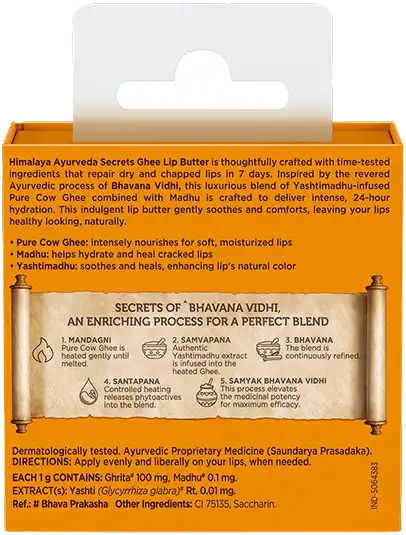 Himalaya Ayurveda Secrets Ghee Lip Butter is thoughtfully crafted with time-tested ingredients that repair dry and chapped lips in 7 days. Inspired by the revered Ayurvedic process of Bhavana Vidhi, this luxurious blend of Yashtimadhu-infused Pure Cow Ghee combined with Madhu is crafted to deliver intense, 24-hour hydration. This indulgent lip butter gently soothes and comforts, leaving your lips healthy looking, naturally.

• Pure Cow Ghee: intensely nourishes for soft, moisturized lips
• Madhu: helps hydrate and heal cracked lips
• Yashtimadhu: soothes and heals, enhancing lip's natural color

SECRETS OF ^BHAVANA VIDHI, AN ENRICHING PROCESS FOR A PERFECT BLEND

1. MANDAGNI
Pure Cow Ghee is heated gently until melted.

2. SAMVAPANA
Authentic Yashtimadhu extract is infused into the heated Ghee.

3. BHAVANA
The blend is continuously refined.

4. SANTAPANA
Controlled heating releases phytoactives into the blend.

5. SAMYAK BHAVANA VIDHI
This process elevates the medicinal potency for maximum efficacy.

Dermatologically tested. Ayurvedic Proprietary Medicine (Saundarya Prasadaka).
DIRECTIONS: Apply evenly and liberally on your lips, when needed.
EACH 1 g CONTAINS: Ghrita# 100 mg, Madhu# 0.1 mg.
EXTRACT(s): Yashti (Glycyrrhiza glabra)# Rt. 0.01 mg.
Ref.: # Bhava Prakasha Other Ingredients: CI 75135, Saccharin.

IND-5064383